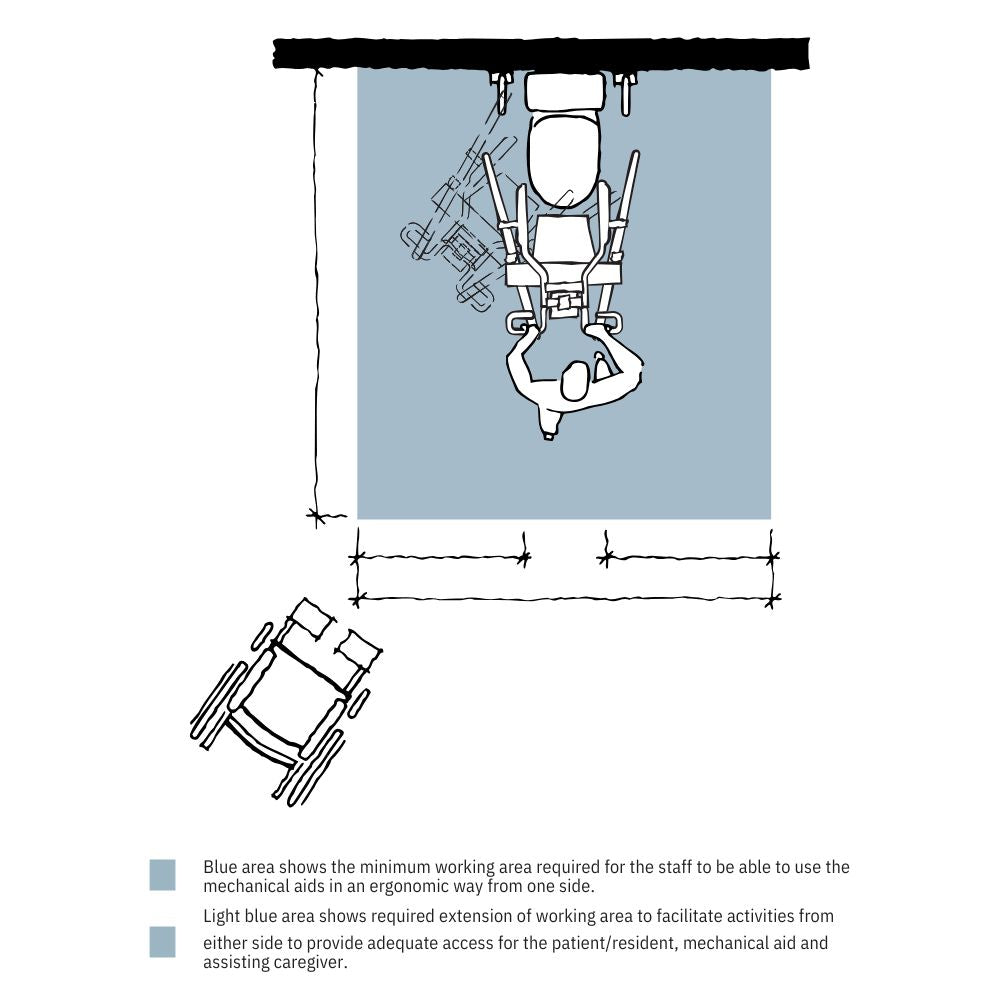 Blue area shows the minimum working area required for the staff to be able to use the mechanical aids in an ergonomic way from one side.

Light blue area shows required extension of working area to facilitate activities from either side to provide adequate access for the patient/resident, mechanical aid and assisting caregiver.