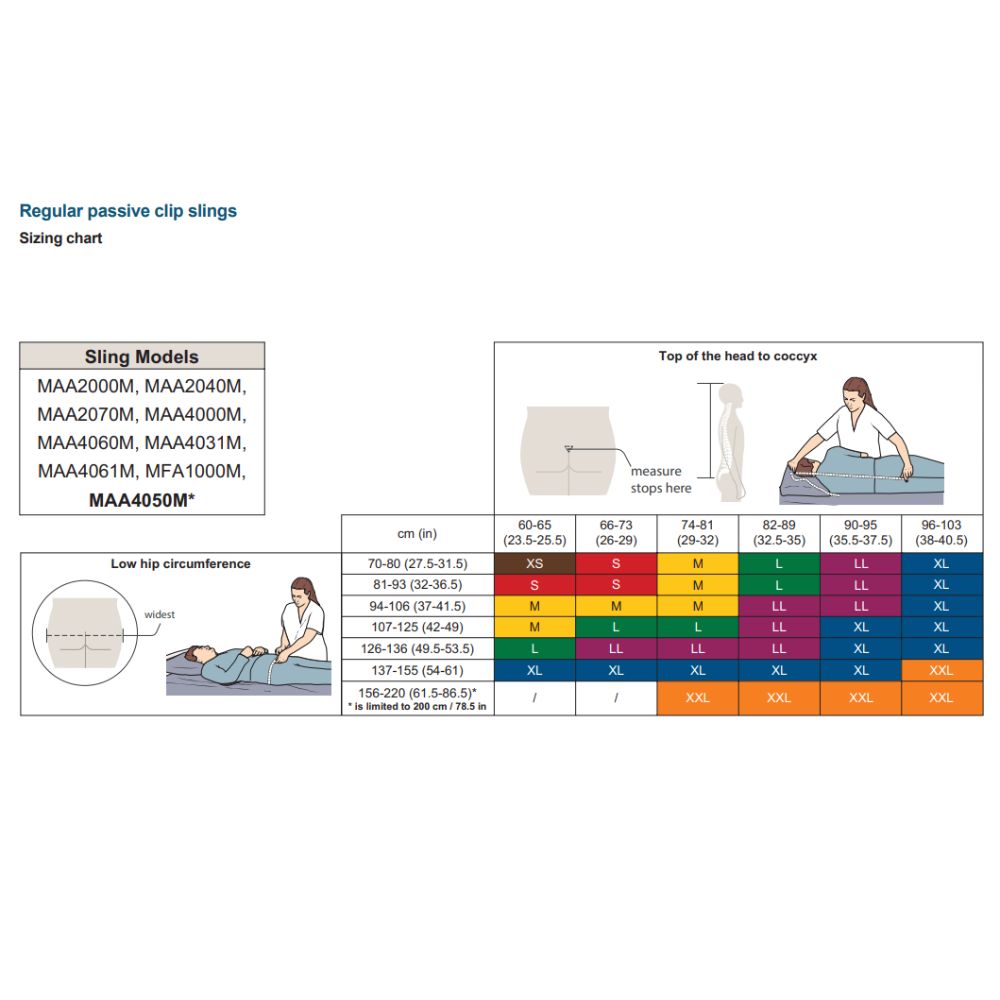 Regular passive clip slings
Sizing chart

Sling Models
MAA2000M, MAA2040M, MAA2070M, MAA4000M, MAA4060M, MAA4031M, MAA4061M, MFA1000M, **MAA4050M***

Top of the head to coccyx

measure stops here

Low hip circumference

widest

| cm (in) | 60-65 (23.5-25.5) | 66-73 (26-29) | 74-81 (29-32) | 82-89 (32.5-35) | 90-95 (35.5-37.5) | 96-103 (38-40.5) |
|---|---|---|---|---|---|---|
| 70-80 (27.5-31.5) | XS | S | M | L | LL | XL |
| 81-93 (32-36.5) | S | S | M | L | LL | XL |
| 94-106 (37-41.5) | M | M | M | LL | LL | XL |
| 107-125 (42-49) | M | L | L | LL | XL | XL |
| 126-136 (49.5-53.5) | L | LL | LL | LL | XL | XL |
| 137-155 (54-61) | XL | XL | XL | XL | XL | XXL |
| 156-220 (61.5-86.5)* * is limited to 200 cm / 78.5 in | / | / | XXL | XXL | XXL | XXL |