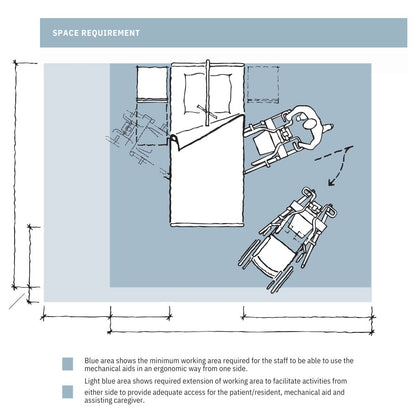 SPACE REQUIREMENT

Blue area shows the minimum working area required for the staff to be able to use the mechanical aids in an ergonomic way from one side.

Light blue area shows required extension of working area to facilitate activities from either side to provide adequate access for the patient/resident, mechanical aid and assisting caregiver.