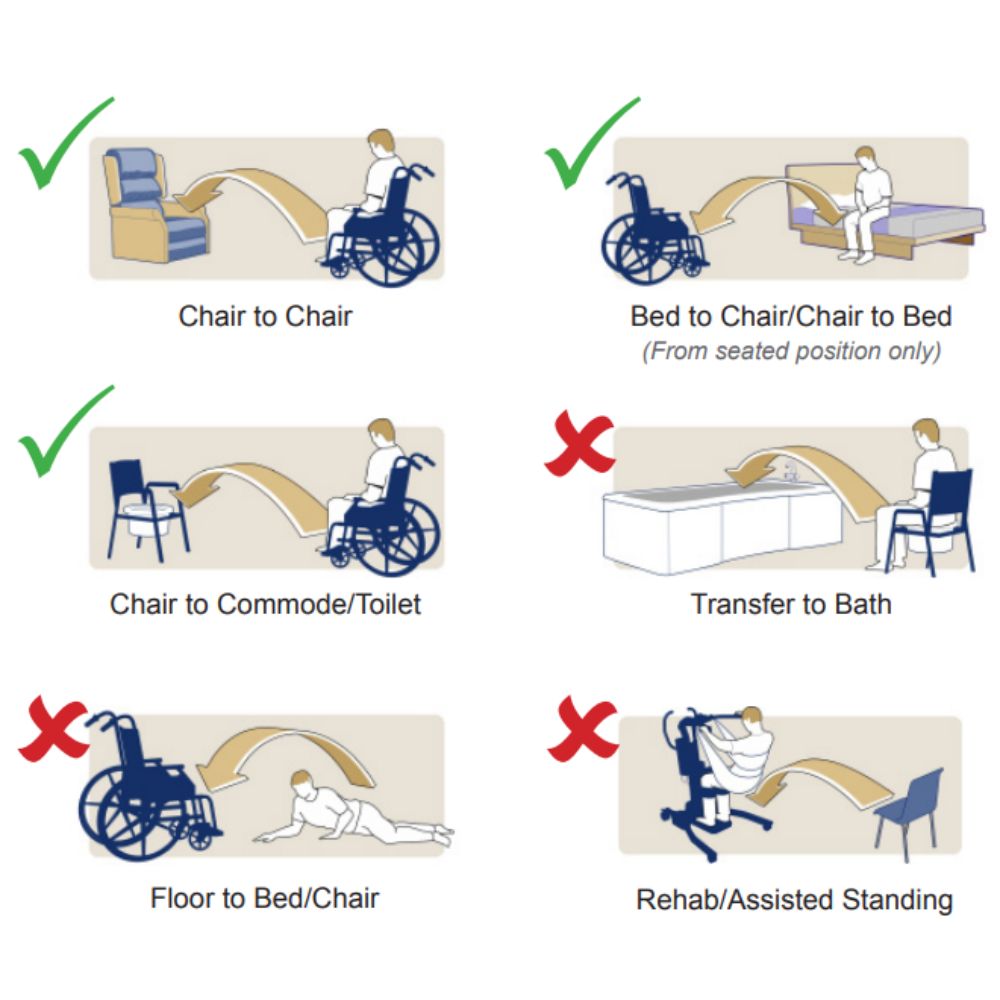 Chair to Chair

Bed to Chair/Chair to Bed
(From seated position only)

Chair to Commode/Toilet

Transfer to Bath

Floor to Bed/Chair

Rehab/Assisted Standing