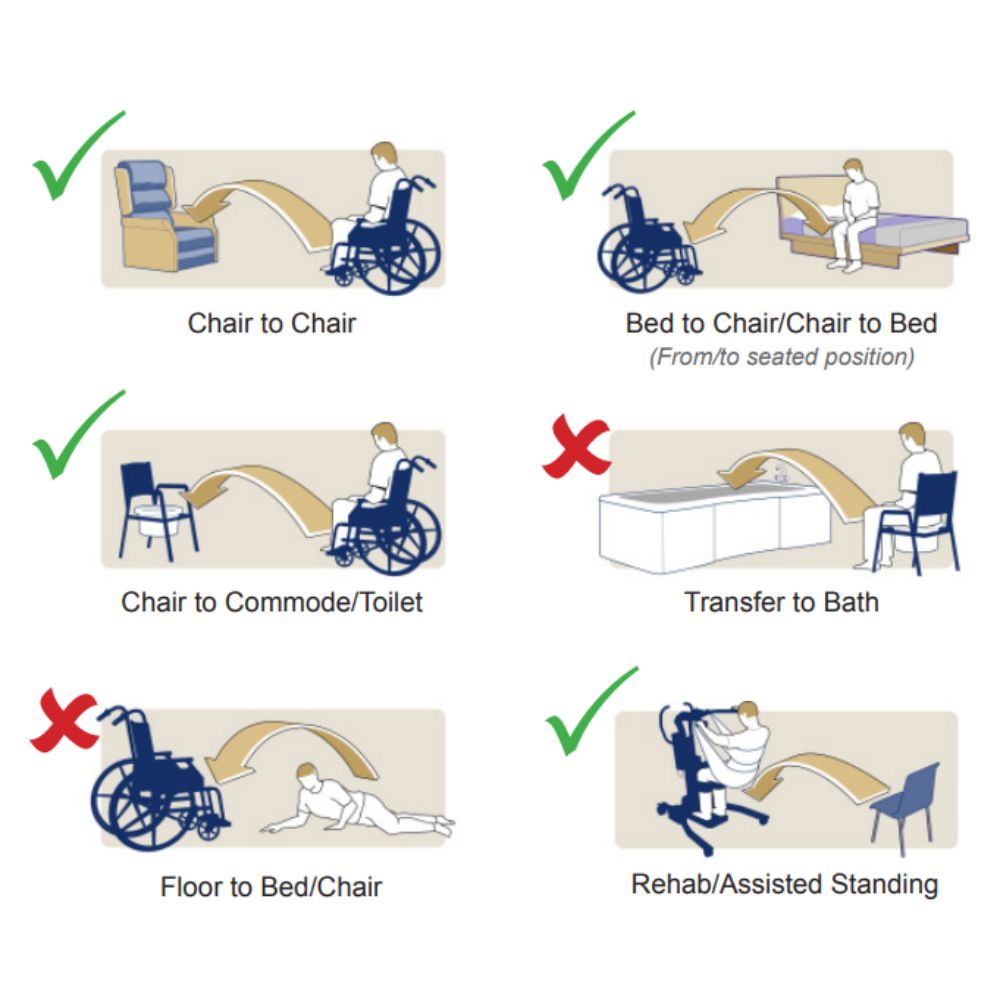 Chair to Chair

Bed to Chair/Chair to Bed
(From/to seated position)

Chair to Commode/Toilet

Transfer to Bath

Floor to Bed/Chair

Rehab/Assisted Standing