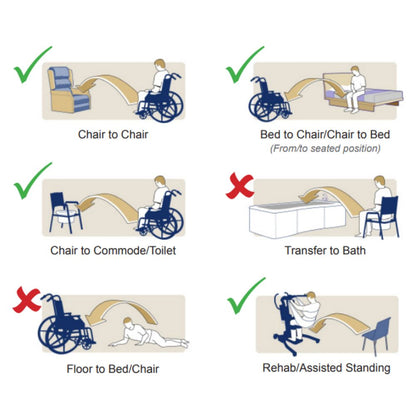 Chair to Chair

Bed to Chair/Chair to Bed
(From/to seated position)

Chair to Commode/Toilet

Transfer to Bath

Floor to Bed/Chair

Rehab/Assisted Standing