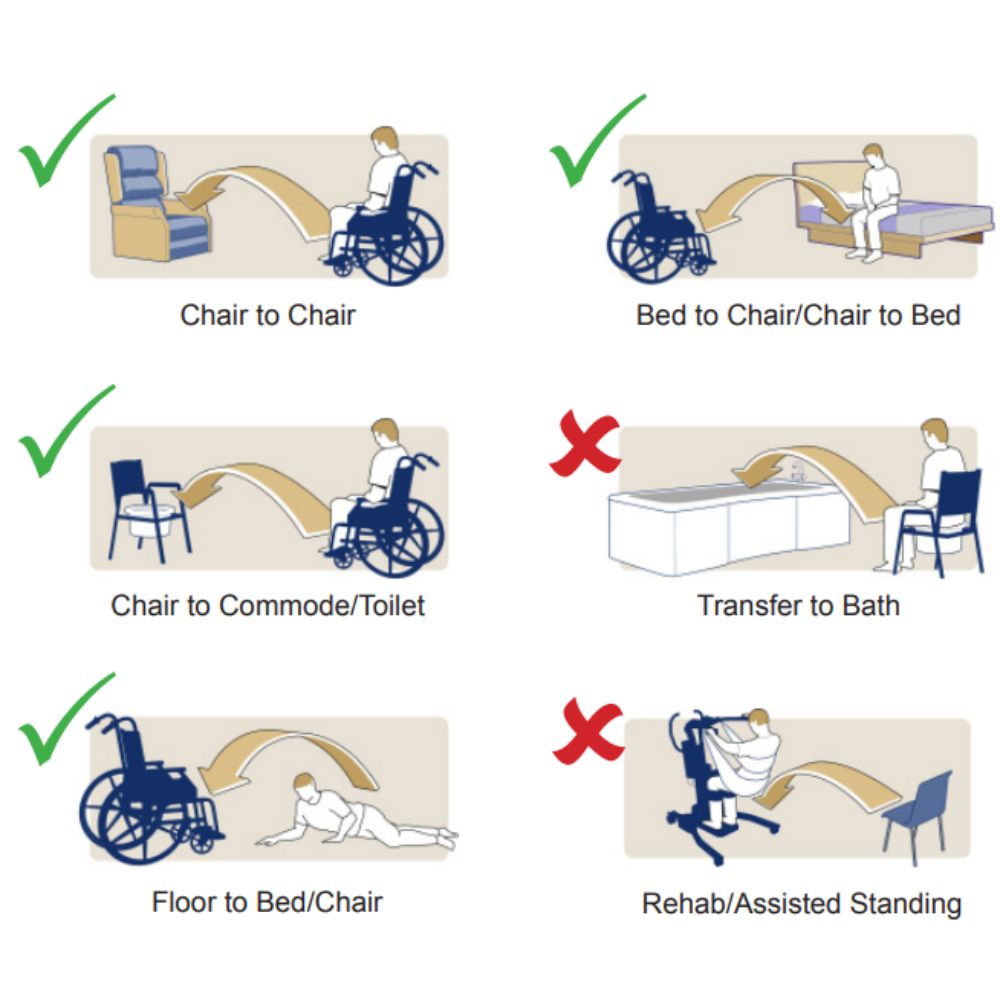 Chair to Chair

Bed to Chair/Chair to Bed

Chair to Commode/Toilet

Transfer to Bath

Floor to Bed/Chair

Rehab/Assisted Standing