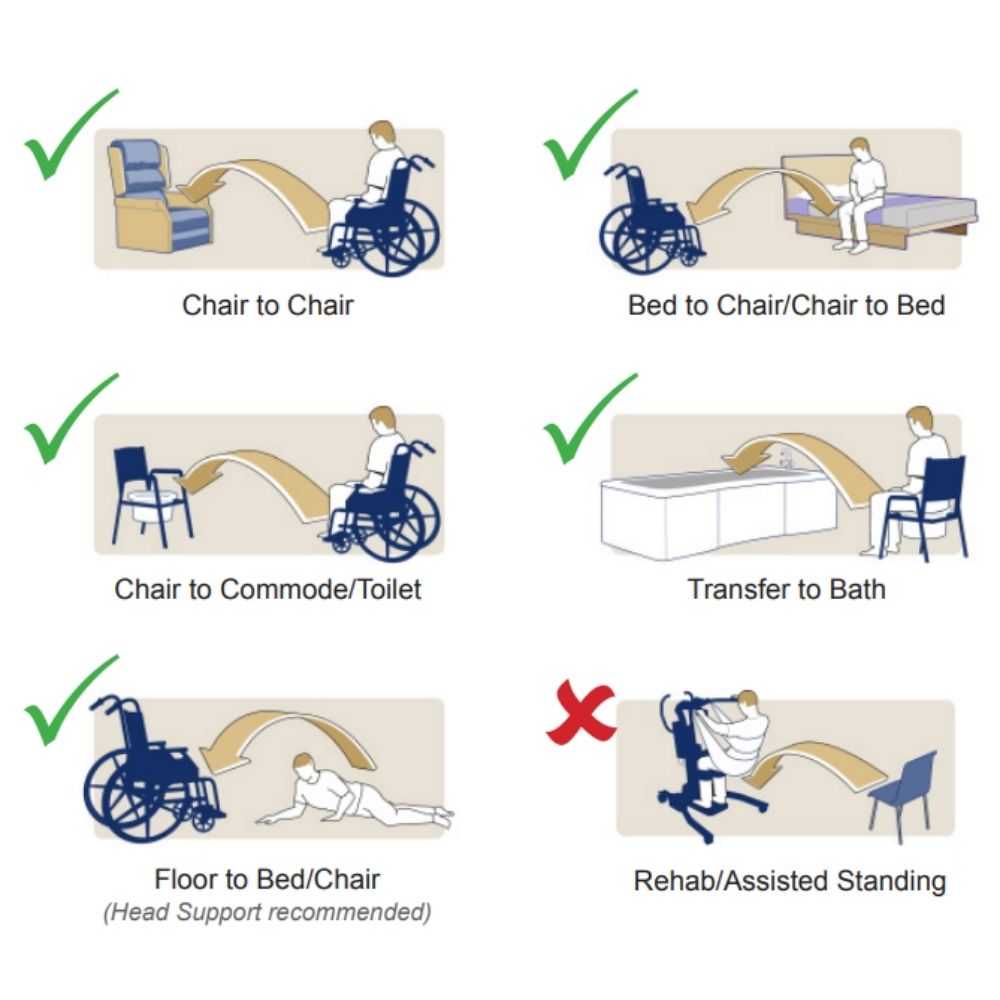 Chair to Chair

Bed to Chair/Chair to Bed

Chair to Commode/Toilet

Transfer to Bath

Floor to Bed/Chair
(Head Support recommended)

Rehab/Assisted Standing