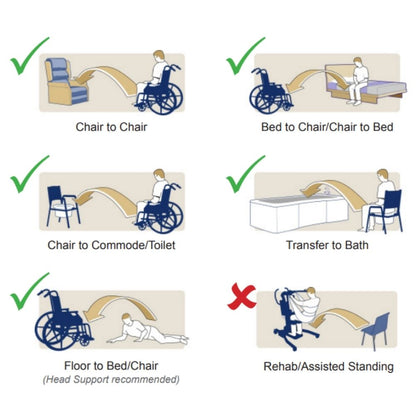 Chair to Chair

Bed to Chair/Chair to Bed

Chair to Commode/Toilet

Transfer to Bath

Floor to Bed/Chair
(Head Support recommended)

Rehab/Assisted Standing