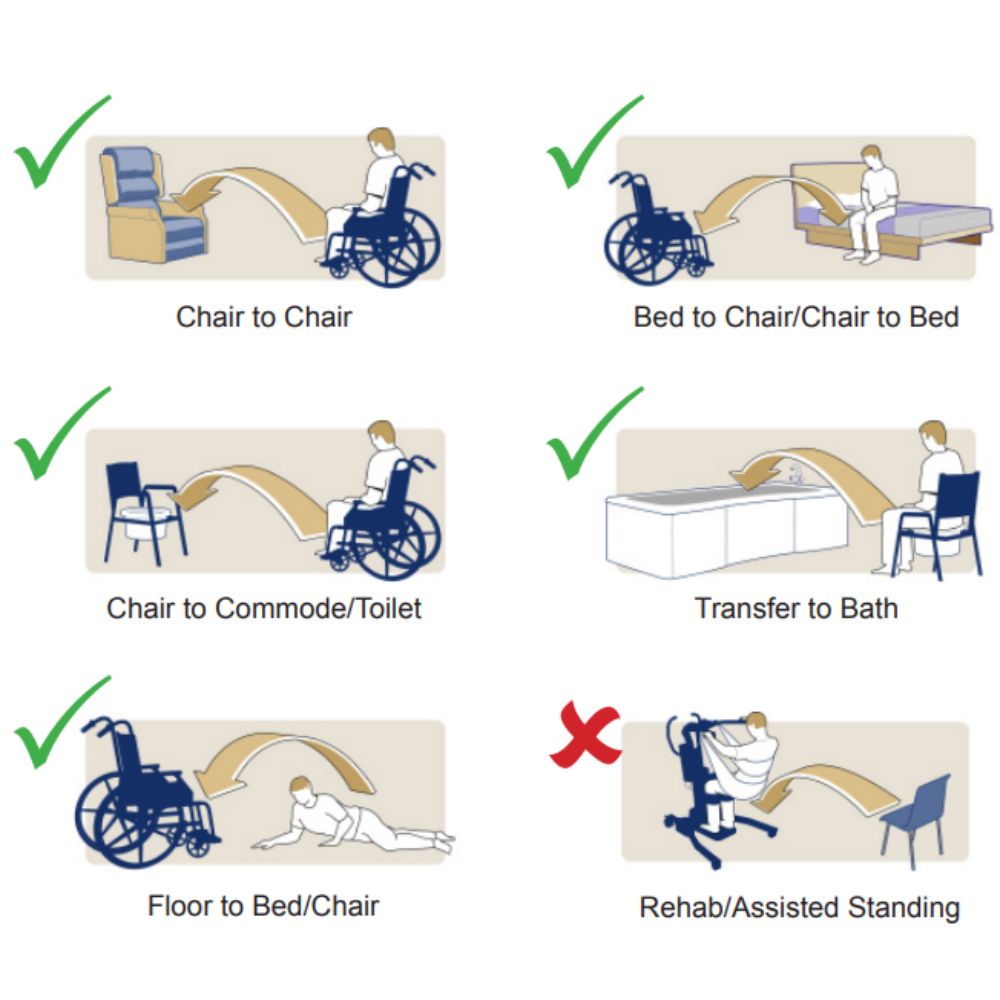 Chair to Chair

Bed to Chair/Chair to Bed

Chair to Commode/Toilet

Transfer to Bath

Floor to Bed/Chair

Rehab/Assisted Standing